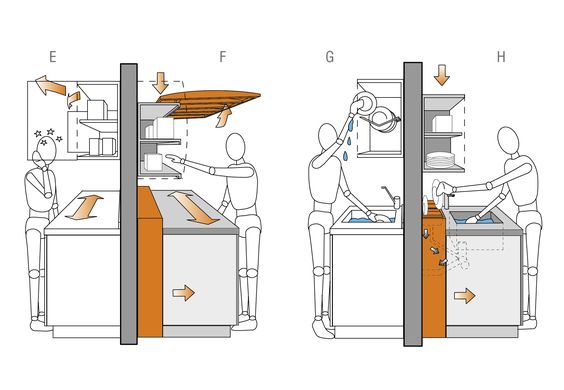 E

F

G

H